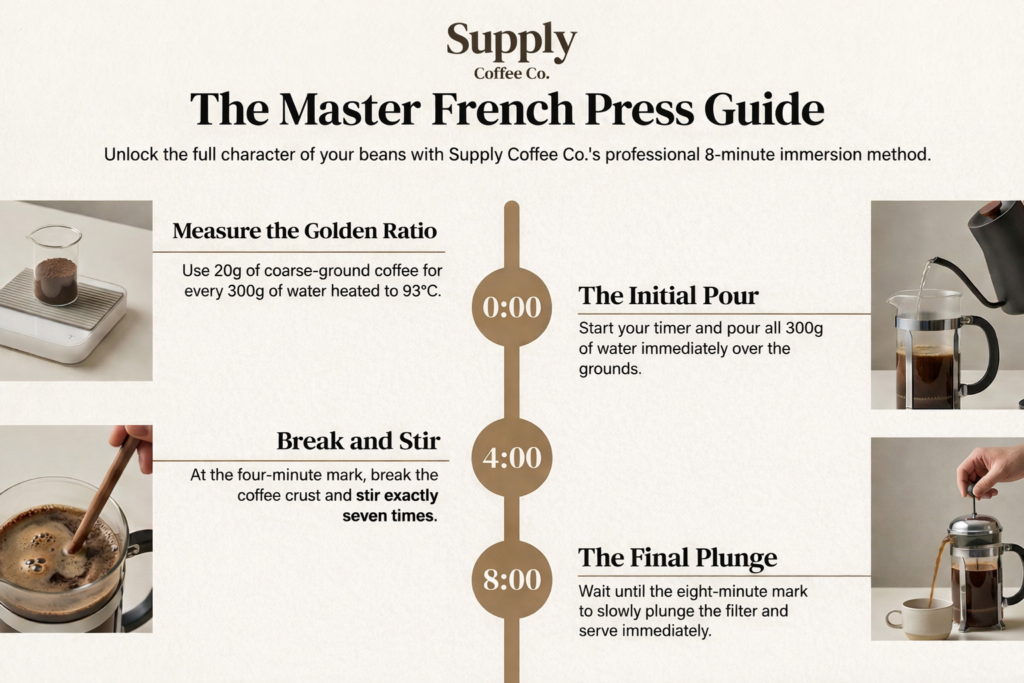 Supply
Coffee Co.

The Master French Press Guide

Unlock the full character of your beans with Supply Coffee Co.'s professional 8-minute immersion method.

Measure the Golden Ratio

Use 20g of coarse-ground coffee for every 300g of water heated to 93°C.

0:00

The Initial Pour

Start your timer and pour all 300g of water immediately over the grounds.

Break and Stir

At the four-minute mark, break the coffee crust and stir exactly seven times.

4:00

8:00

The Final Plunge

Wait until the eight-minute mark to slowly plunge the filter and serve immediately.